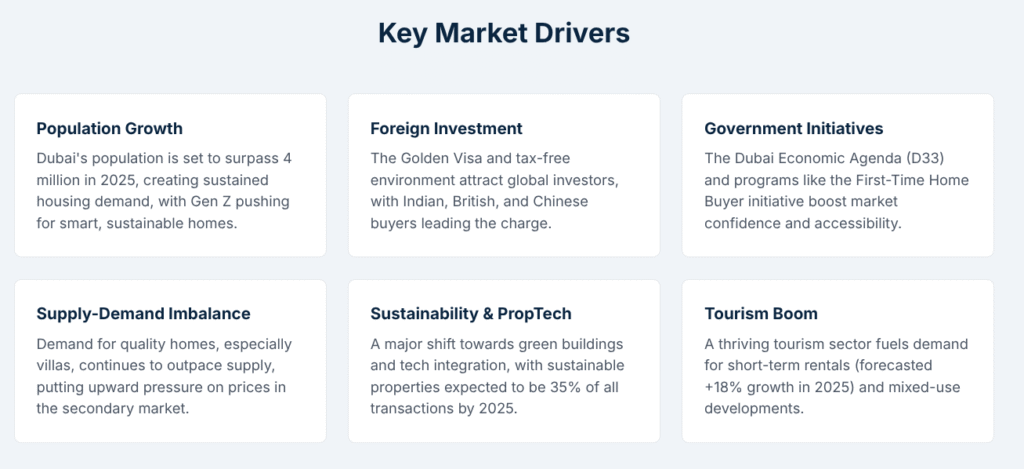 Key Market Drivers

Population Growth

Dubai's population is set to surpass 4 million in 2025, creating sustained housing demand, with Gen Z pushing for smart, sustainable homes.

Foreign Investment

The Golden Visa and tax-free environment attract global investors, with Indian, British, and Chinese buyers leading the charge.

Government Initiatives

The Dubai Economic Agenda (D33) and programs like the First-Time Home Buyer initiative boost market confidence and accessibility.

Supply-Demand Imbalance

Demand for quality homes, especially villas, continues to outpace supply, putting upward pressure on prices in the secondary market.

Sustainability & PropTech

A major shift towards green buildings and tech integration, with sustainable properties expected to be 35% of all transactions by 2025.

Tourism Boom

A thriving tourism sector fuels demand for short-term rentals (forecasted +18% growth in 2025) and mixed-use developments.